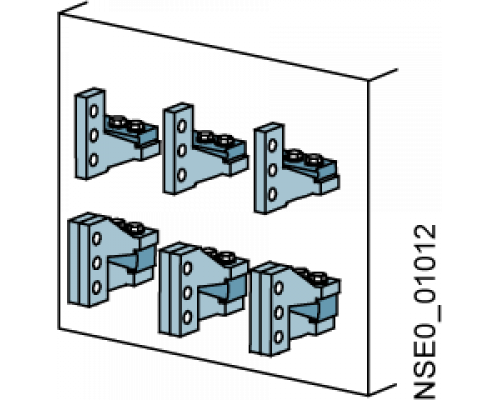 NSE0_01012