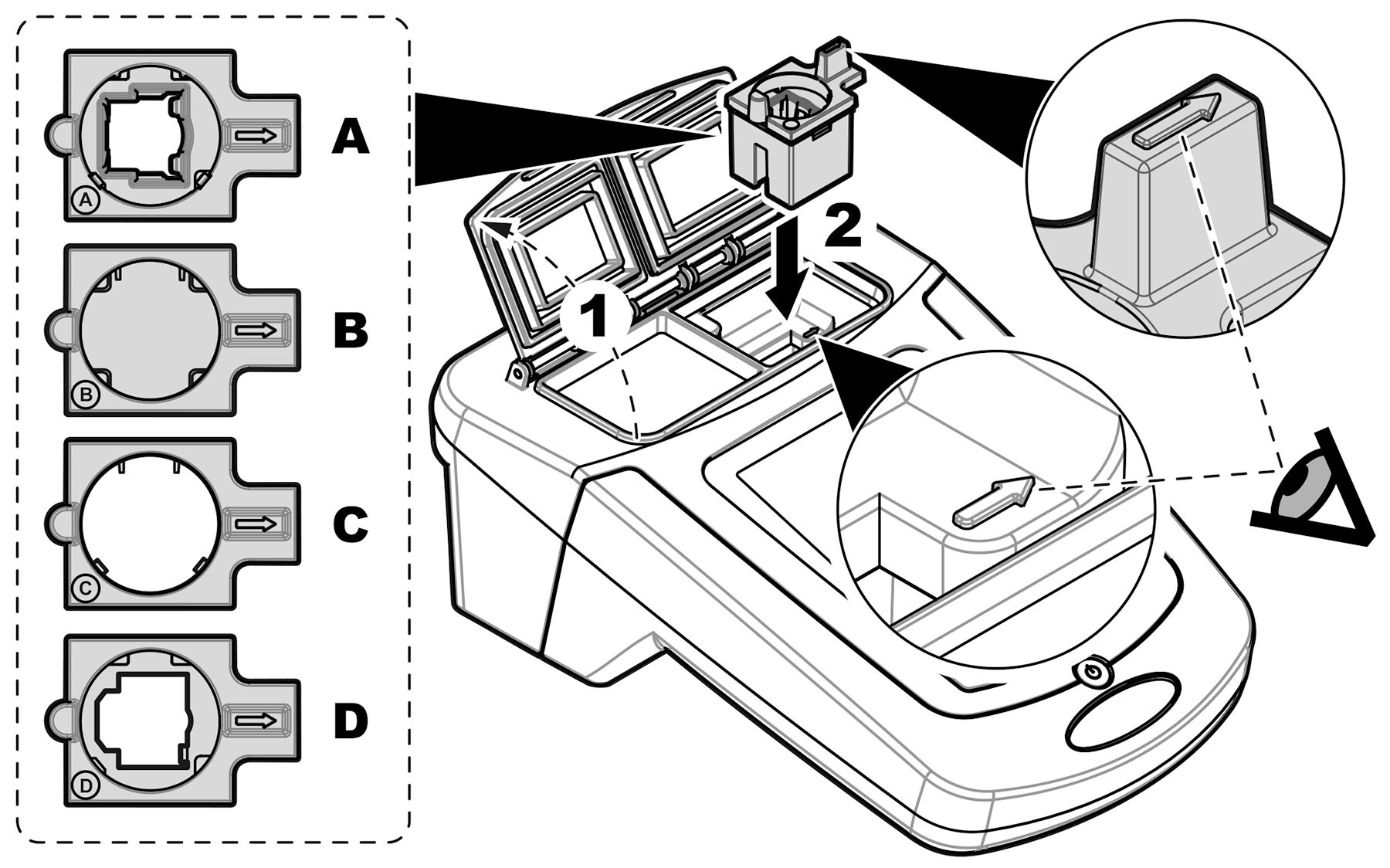 A
A
B
B
C
C
D
D
1
2