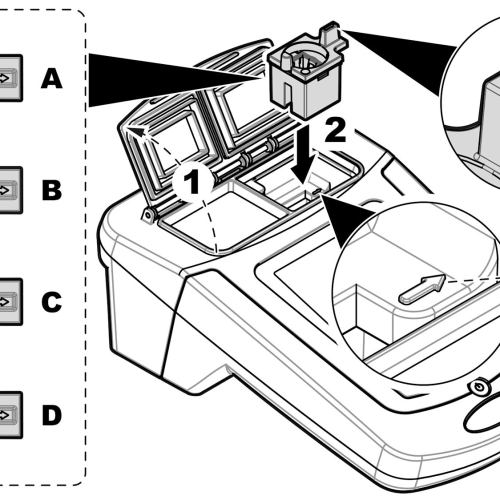 A
B
C
D
1
2